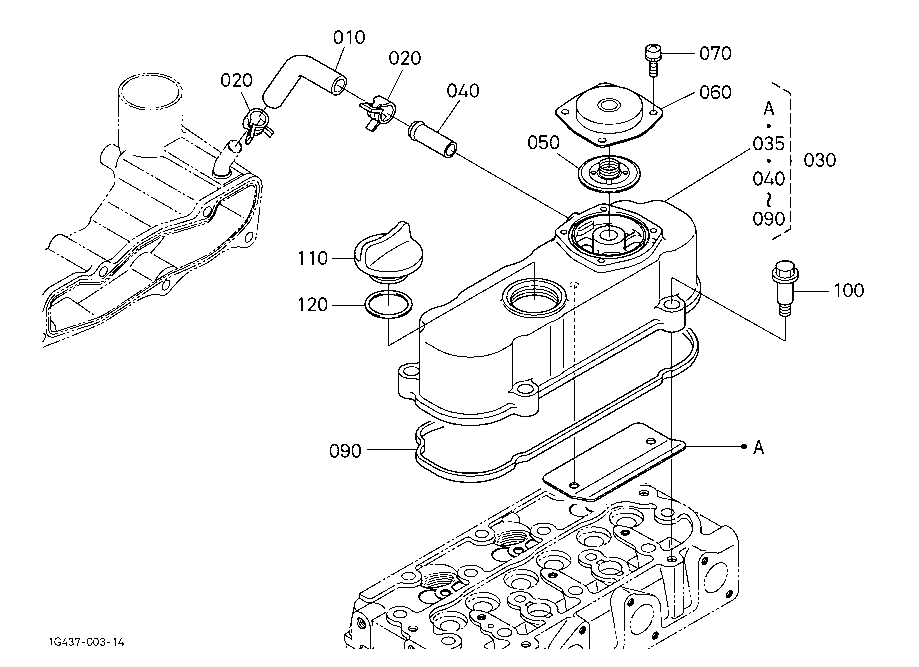 010
020
020
040
070
060
050
A
•
035
•
040
~
090
030
110
120
100
090
A
1G437-003-14